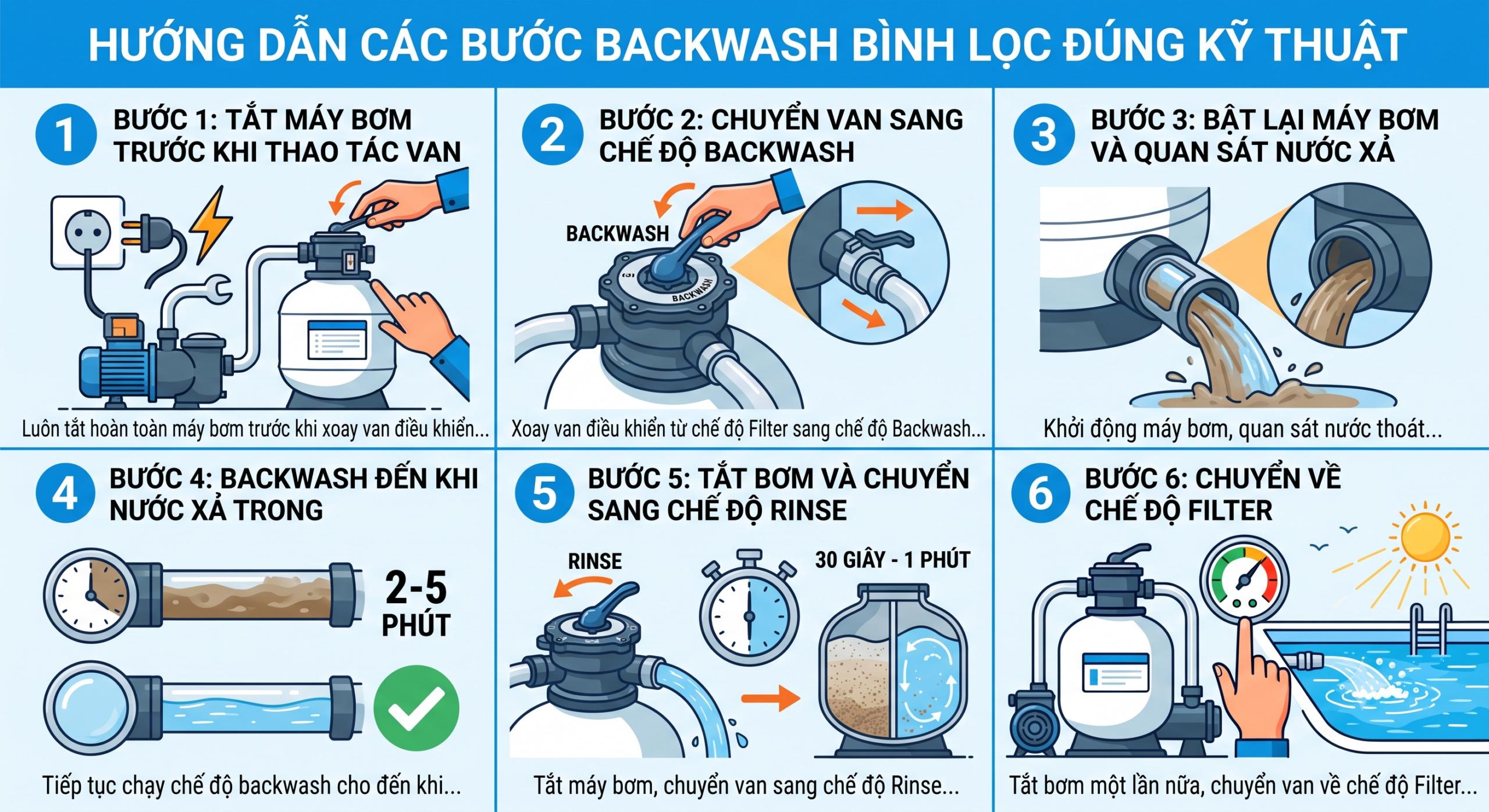 HƯỚNG DẪN CÁC BƯỚC BACKWASH BÌNH LỌC ĐÚNG KỸ THUẬT

1 BƯỚC 1: TẮT MÁY BƠM TRƯỚC KHI THAO TÁC VAN

Luôn tắt hoàn toàn máy bơm trước khi xoay van điều khiển...

2 BƯỚC 2: CHUYỂN VAN SANG CHẾ ĐỘ BACKWASH

BACKWASH

BACKWASH

Xoay van điều khiển từ chế độ Filter sang chế độ Backwash...

3 BƯỚC 3: BẬT LẠI MÁY BƠM VÀ QUAN SÁT NƯỚC XẢ

Khởi động máy bơm, quan sát nước thoát...

4 BƯỚC 4: BACKWASH ĐẾN KHI NƯỚC XẢ TRONG

2-5 PHÚT

Tiếp tục chạy chế độ backwash cho đến khi...

5 BƯỚC 5: TẮT BƠM VÀ CHUYỂN SANG CHẾ ĐỘ RINSE

RINSE

30 GIÂY - 1 PHÚT

Tắt máy bơm, chuyển van sang chế độ Rinse...

6 BƯỚC 6: CHUYỂN VỀ CHẾ ĐỘ FILTER

Tắt bơm một lần nữa, chuyển van về chế độ Filter...