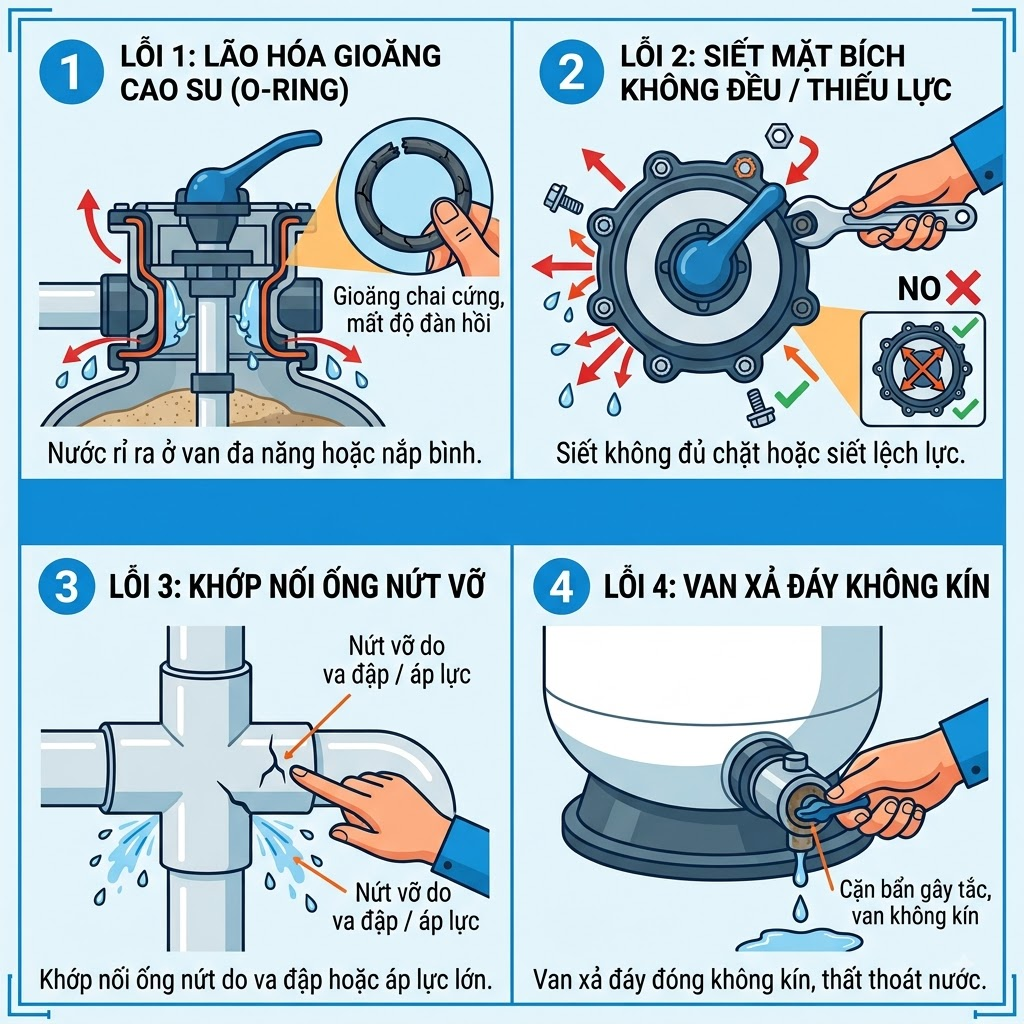 1 LỖI 1: LÃO HÓA GIOĂNG CAO SU (O-RING)

Gioăng chai cứng, mất độ đàn hồi

Nước rỉ ra ở van đa năng hoặc nắp bình.

2 LỖI 2: SIẾT MẶT BÍCH KHÔNG ĐỀU / THIẾU LỰC

NO

Siết không đủ chặt hoặc siết lệch lực.

3 LỖI 3: KHỚP NỐI ỐNG NỨT VỠ

Nứt vỡ do va đập / áp lực

Nứt vỡ do va đập / áp lực

Khớp nối ống nứt do va đập hoặc áp lực lớn.

4 LỖI 4: VAN XẢ ĐÁY KHÔNG KÍN

Cặn bẩn gây tắc, van không kín

Van xả đáy đóng không kín, thất thoát nước.