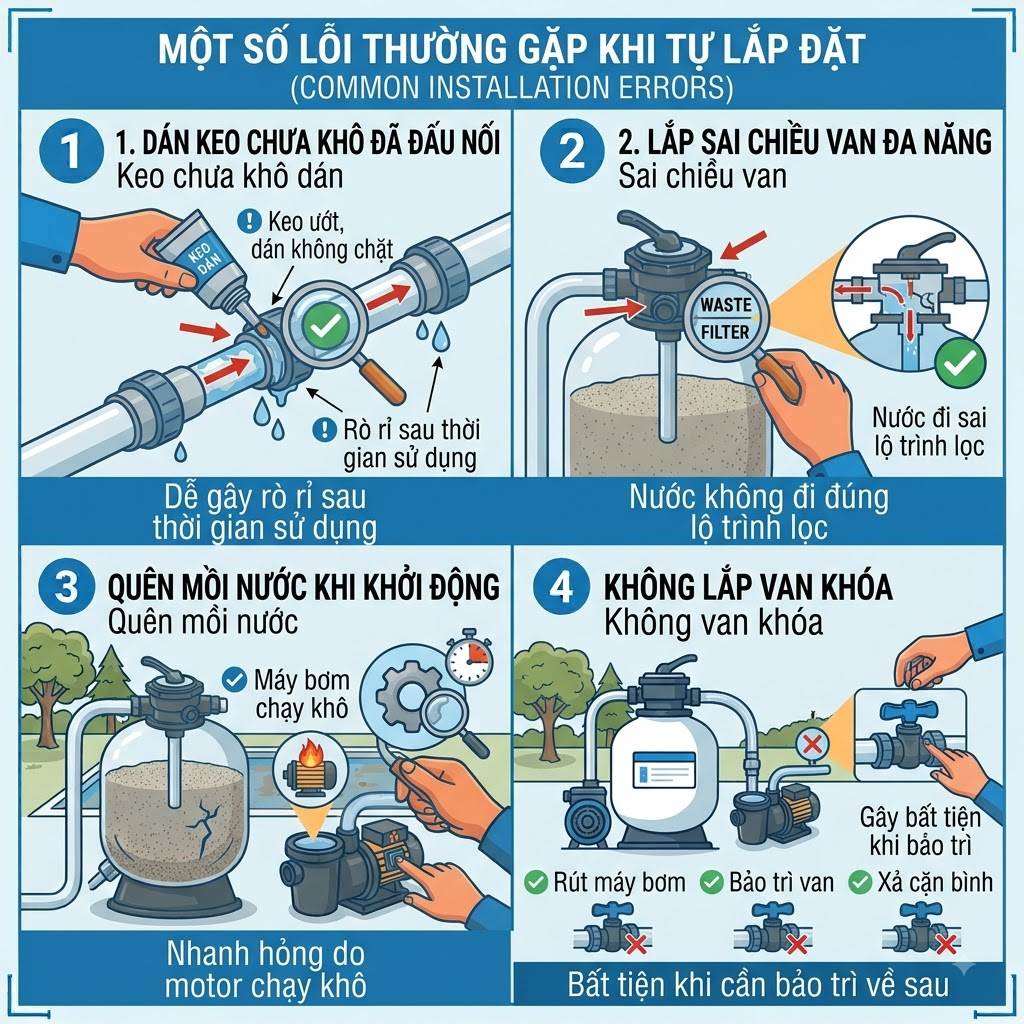 MỘT SỐ LỖI THƯỜNG GẶP KHI TỰ LẮP ĐẶT
(COMMON INSTALLATION ERRORS)

1
1. DÁN KEO CHƯA KHÔ ĐÃ ĐẤU NỐI
Keo chưa khô dán

KEO DÁN

Keo ướt, dán không chặt

Rò rỉ sau thời gian sử dụng

Dễ gây rò rỉ sau thời gian sử dụng

2
2. LẮP SAI CHIỀU VAN ĐA NĂNG
Sai chiều van

WASTE
FILTER

Nước đi sai lộ trình lọc

Nước không đi đúng lộ trình lọc

3
QUÊN MỒI NƯỚC KHI KHỞI ĐỘNG
Quên mồi nước

Máy bơm chạy khô

Nhanh hỏng do motor chạy khô

4
KHÔNG LẮP VAN KHÓA
Không van khóa

Gây bất tiện khi bảo trì

Rút máy bơm
Bảo trì van
Xả cặn bình

Bất tiện khi cần bảo trì về sau