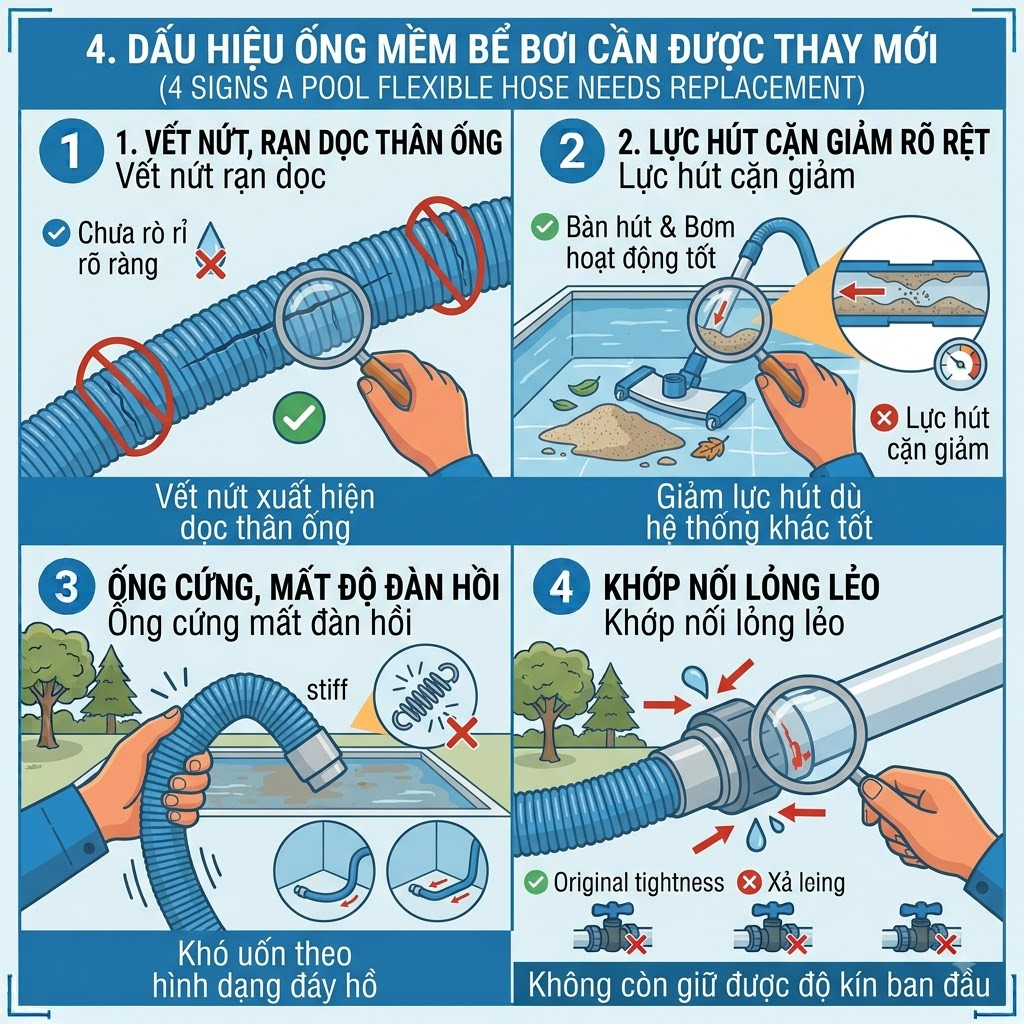 4. DẤU HIỆU ỐNG MỀM BỂ BƠI CẦN ĐƯỢC THAY MỚI
(4 SIGNS A POOL FLEXIBLE HOSE NEEDS REPLACEMENT)

1
1. VẾT NỨT, RẠN DỌC THÂN ỐNG
Vết nứt rạn dọc

Chưa rò rỉ rõ ràng

Vết nứt xuất hiện dọc thân ống

2
2. LỰC HÚT CẶN GIẢM RÕ RỆT
Lực hút cặn giảm

Bàn hút & Bơm hoạt động tốt

Lực hút cặn giảm

Giảm lực hút dù hệ thống khác tốt

3
ỐNG CỨNG, MẤT ĐỘ ĐÀN HỒI
Ống cứng mất đàn hồi

stiff

Khó uốn theo hình dạng đáy hồ

4
KHỚP NỐI LỎNG LẺO
Khớp nối lỏng lẻo

Original tightness
Xả leing

Không còn giữ được độ kín ban đầu